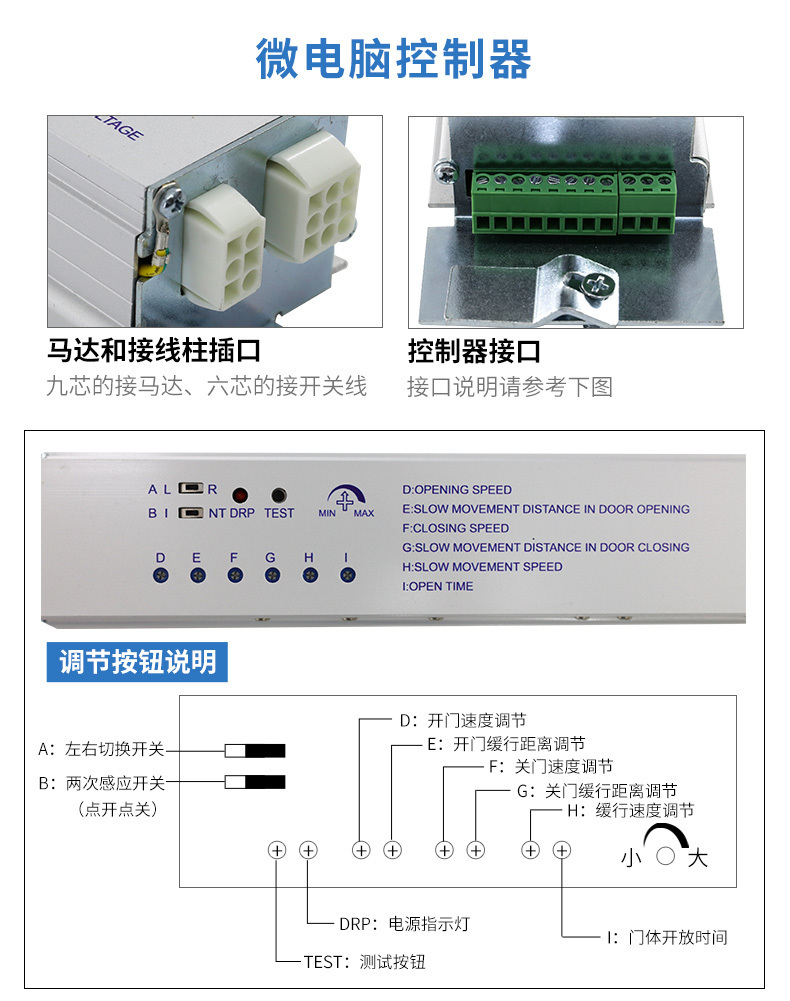 微电脑控制器

LTAGE

马达和接线柱插口
九芯的接马达、六芯的接开关线

控制器接口
接口说明请参考下图

A L R
B I NT DRP TEST
MIN MAX
D E F G H I

D:OPENING SPEED
E:SLOW MOVEMENT DISTANCE IN DOOR OPENING
F:CLOSING SPEED
G:SLOW MOVEMENT DISTANCE IN DOOR CLOSING
H:SLOW MOVEMENT SPEED
I:OPEN TIME

调节按钮说明

A：左右切换开关
B：两次感应开关
（点开点关）

D：开门速度调节
E：开门缓行距离调节
F：关门速度调节
G：关门缓行距离调节
H：缓行速度调节

小 大

DRP：电源指示灯
TEST：测试按钮
I：门体开放时间